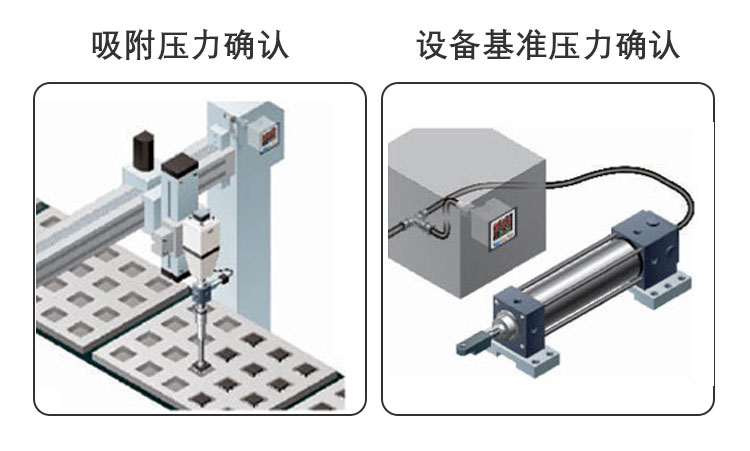 吸附压力确认

设备基准压力确认