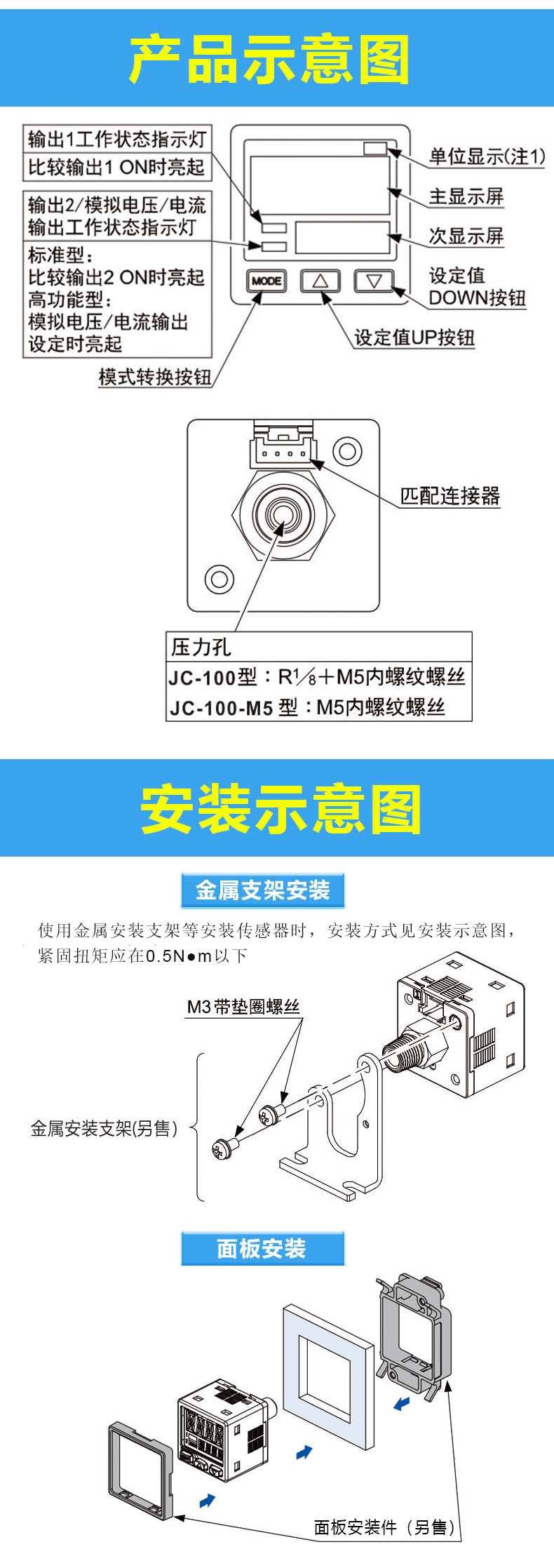 产品示意图

输出1工作状态指示灯
比较输出1 ON时亮起

输出2/模拟电压/电流输出工作状态指示灯

标准型：
比较输出2 ON时亮起
高功能型：
模拟电压/电流输出设定时亮起

模式转换按钮

MODE

单位显示(注1)

主显示屏

次显示屏

设定值DOWN按钮

设定值UP按钮

匹配连接器

压力孔
JC-100型：R$\frac{1}{8}$+M5内螺纹螺丝
JC-100-M5 型：M5内螺纹螺丝

安装示意图

金属支架安装

使用金属安装支架等安装传感器时，安装方式见安装示意图，紧固扭矩应在0.5N●m以下

M3带垫圈螺丝

金属安装支架(另售)

面板安装

面板安装件（另售）